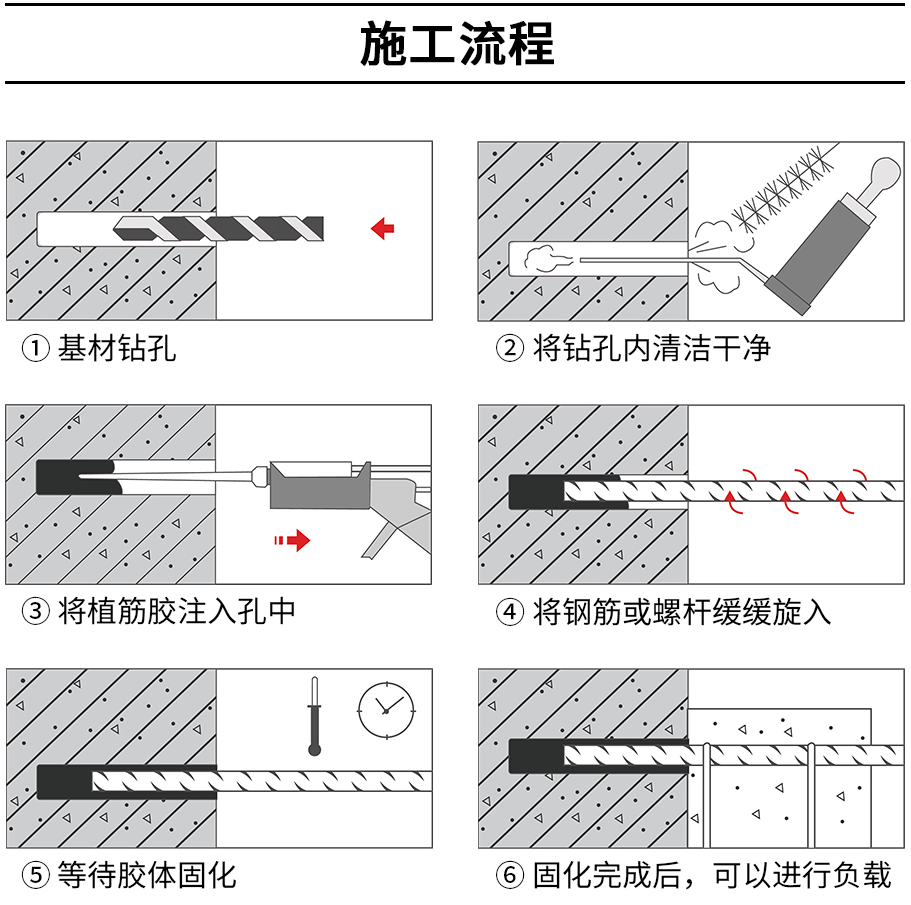 施工流程

① 基材钻孔

② 将钻孔内清洁干净

③ 将植筋胶注入孔中

④ 将钢筋或螺杆缓缓旋入

⑤ 等待胶体固化

⑥ 固化完成后，可以进行负载