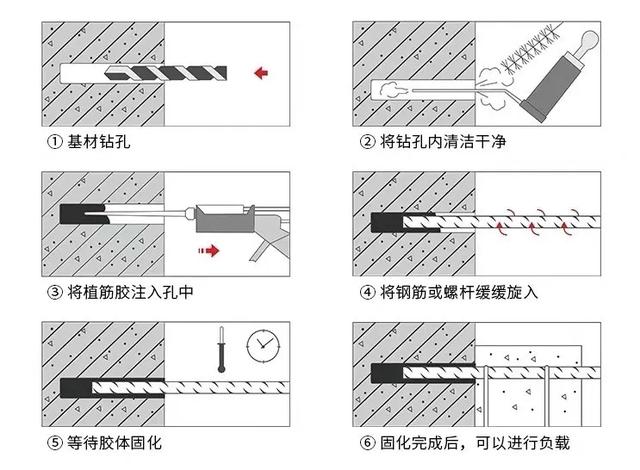 ① 基材钻孔

② 将钻孔内清洁干净

③ 将植筋胶注入孔中

④ 将钢筋或螺杆缓缓旋入

⑤ 等待胶体固化

⑥ 固化完成后，可以进行负载